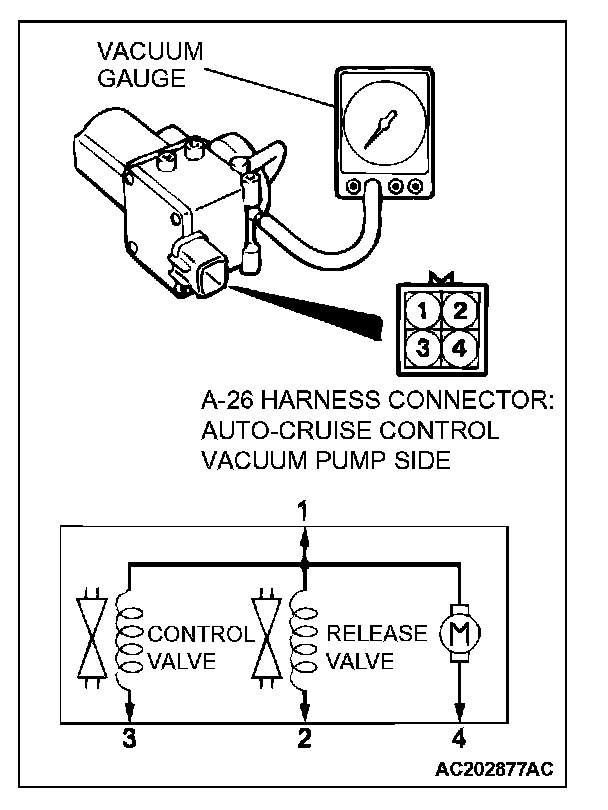 VACUUM GAUGE

1 2
3 4

A-26 HARNESS CONNECTOR: AUTO-CRUISE CONTROL VACUUM PUMP SIDE

1

CONTROL VALVE

RELEASE VALVE

M

3

2

4

AC202877AC