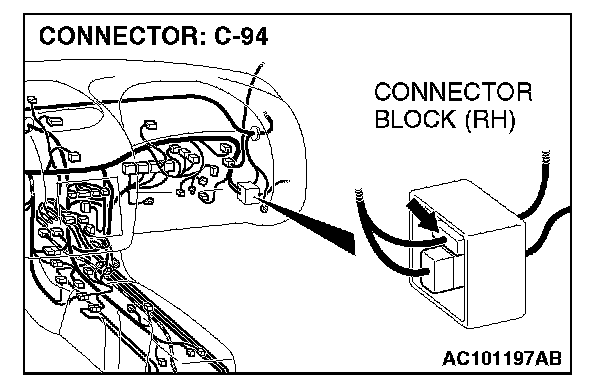 CONNECTOR: C-94

CONNECTOR BLOCK (RH)

AC101197AB