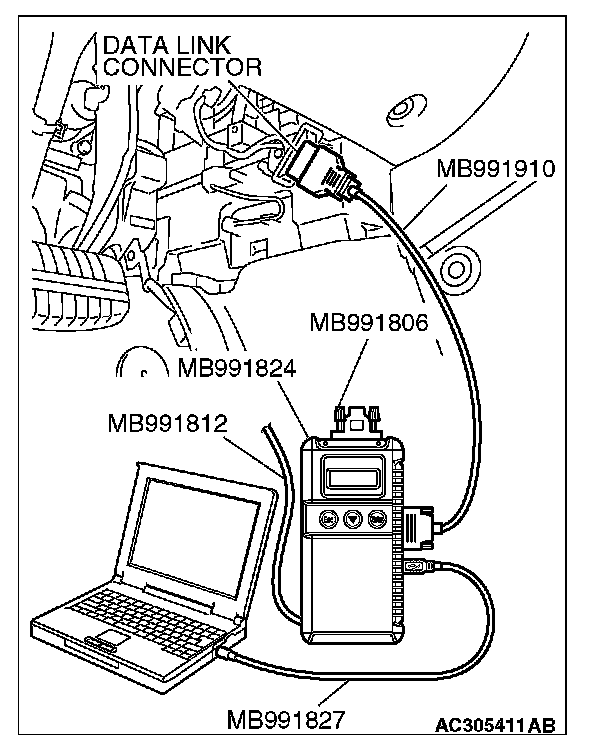 DATA LINK CONNECTOR

MB991910

MB991806

MB991824

MB991812

MB991827

AC305411AB