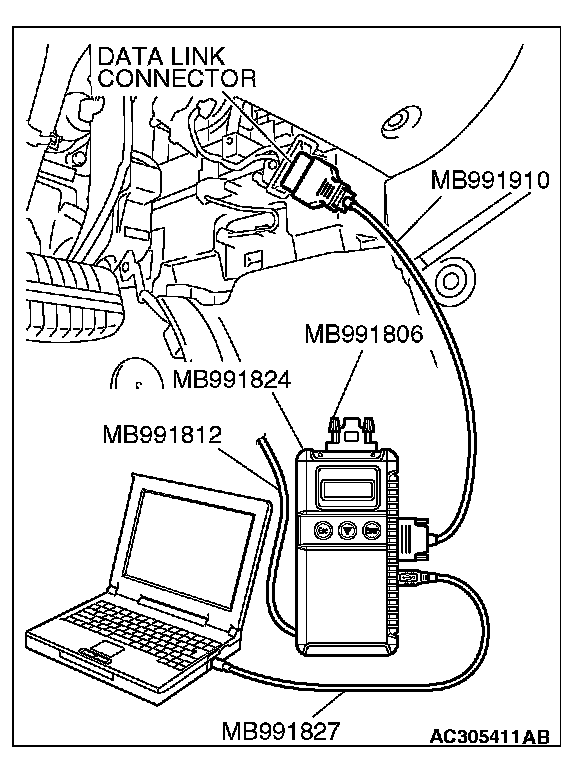 DATA LINK CONNECTOR

MB991910

MB991806

MB991824

MB991812

MB991827

AC305411AB