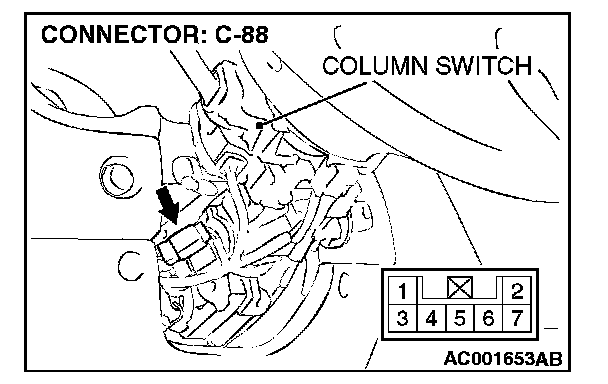 CONNECTOR: C-88

COLUMN SWITCH

1 2
3 4 5 6 7

AC001653AB