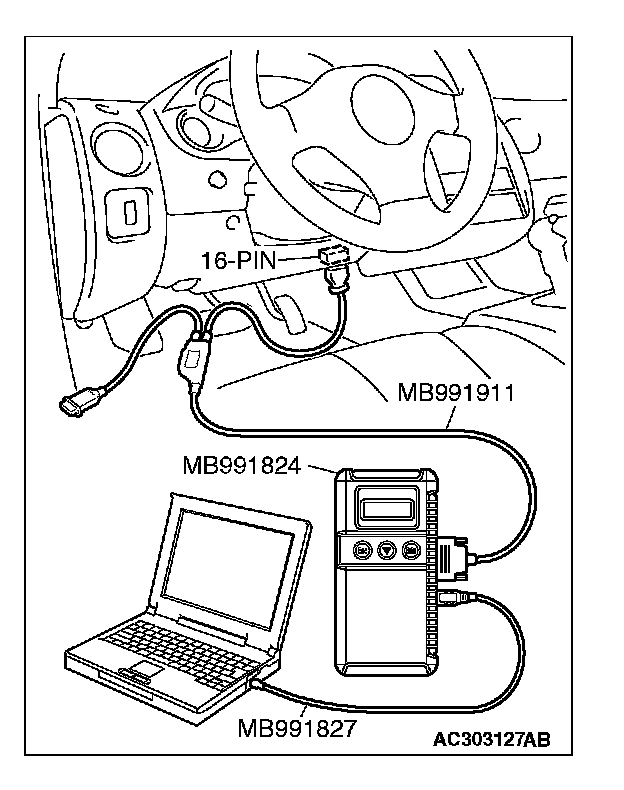 16-PIN
MB991911
MB991824
MB991827
AC303127AB