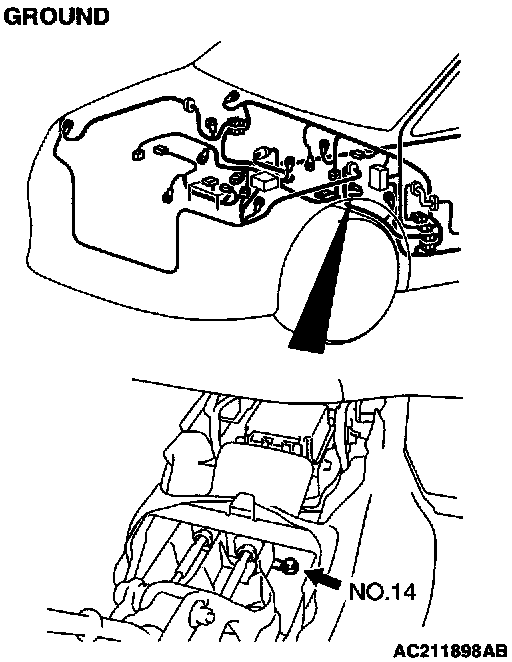 GROUND

NO.14

AC211898AB