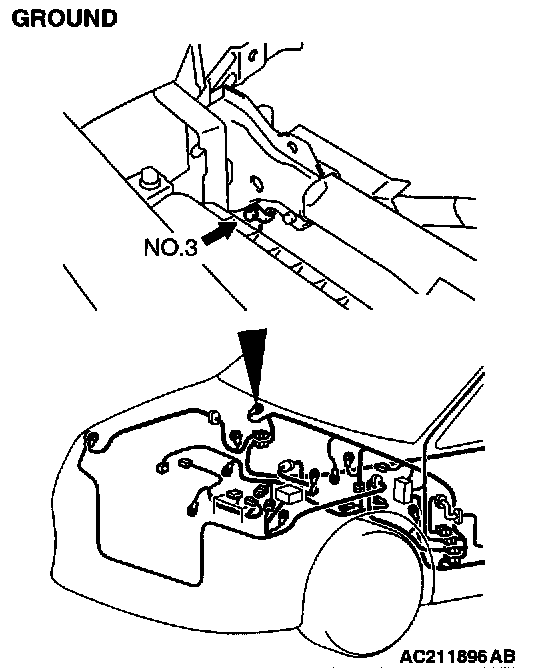 GROUND

NO.3

AC211896 AB