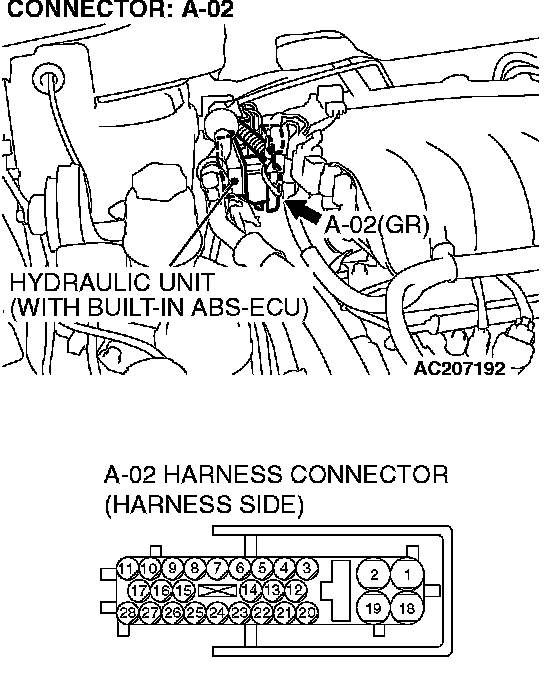 CONNECTOR: A-02

A-02(GR)

HYDRAULIC UNIT
(WITH BUILT-IN ABS-ECU)

AC207192

A-02 HARNESS CONNECTOR
(HARNESS SIDE)

11 10 9 8 7 6 5 4 3
17 16 15 14 13 12
28 27 26 25 24 23 22 21 20
2 1
19 18