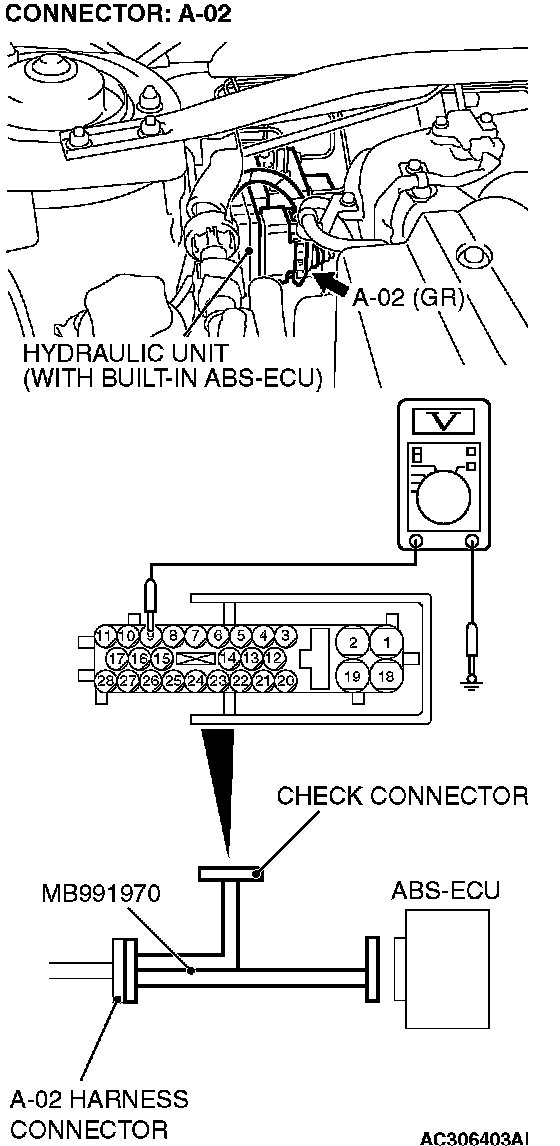 CONNECTOR: A-02

A-02 (GR)

HYDRAULIC UNIT (WITH BUILT-IN ABS-ECU)

V

11 10 9 8 7 6 5 4 3
17 16 15 14 13 12
28 27 26 25 24 23 22 21 20
2 1
19 18

CHECK CONNECTOR

MB991970

ABS-ECU

A-02 HARNESS CONNECTOR

AC306403AI