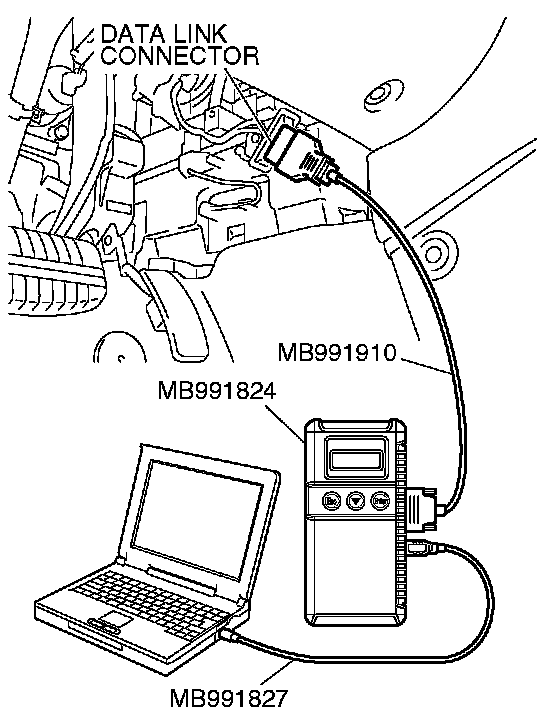 DATA LINK CONNECTOR

MB991910

MB991824

Esc

Enter

MB991827