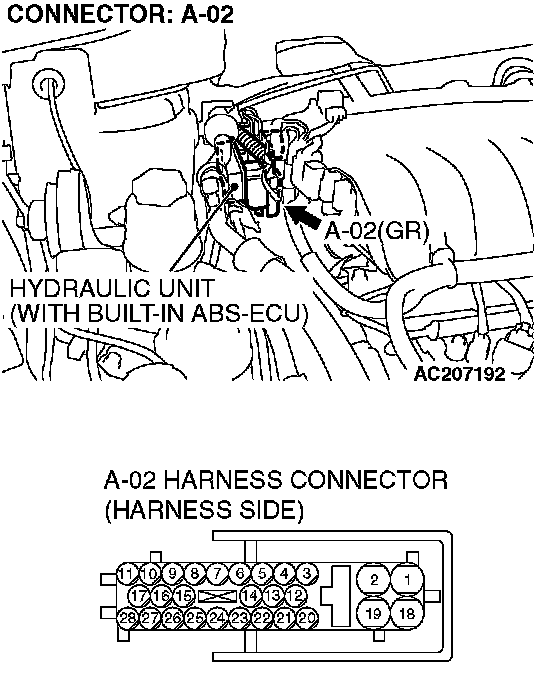 CONNECTOR: A-02

A-02(GR)

HYDRAULIC UNIT (WITH BUILT-IN ABS-ECU)

AC207192

A-02 HARNESS CONNECTOR (HARNESS SIDE)

11 10 9 8 7 6 5 4 3
17 16 15 14 13 12
28 27 26 25 24 23 22 21 20

2 1
19 18