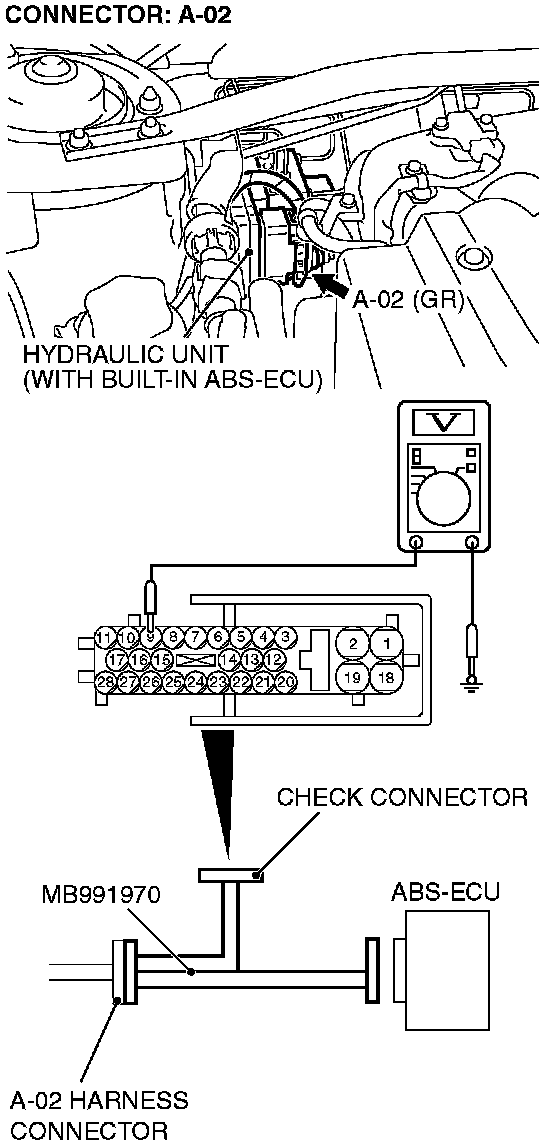 CONNECTOR: A-02

A-02 (GR)

HYDRAULIC UNIT
(WITH BUILT-IN ABS-ECU)

V

11 10 9 8 7 6 5 4 3
17 16 15 14 13 12
28 27 26 25 24 23 22 21 20
2 1
19 18

CHECK CONNECTOR

MB991970

ABS-ECU

A-02 HARNESS
CONNECTOR