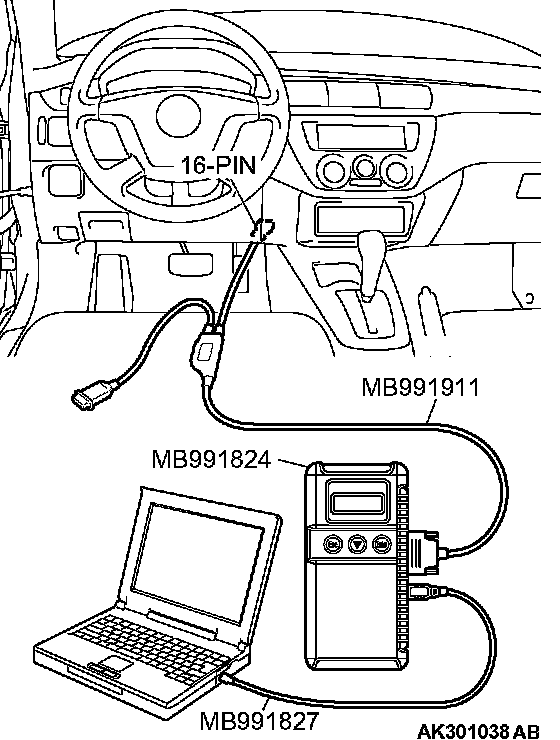 16-PIN

MB991911

MB991824

MB991827

AK301038 AB