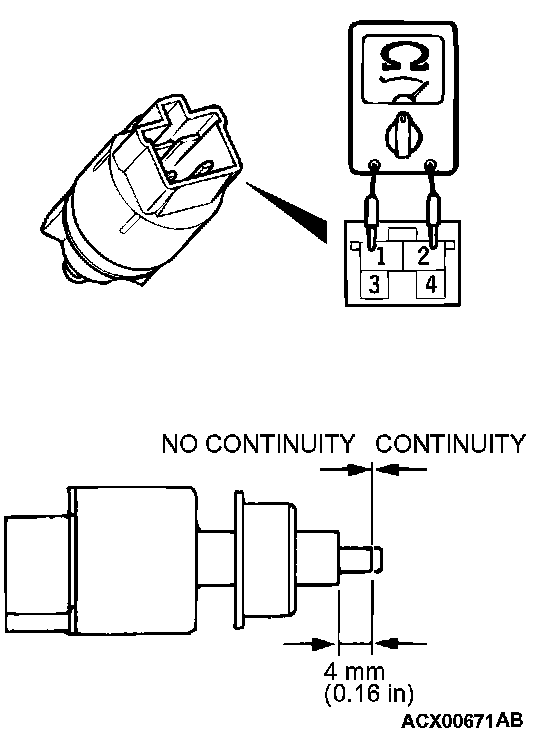 Ω

1 2
3 4

NO CONTINUITY CONTINUITY

4 mm
(0.16 in)

ACX00671AB