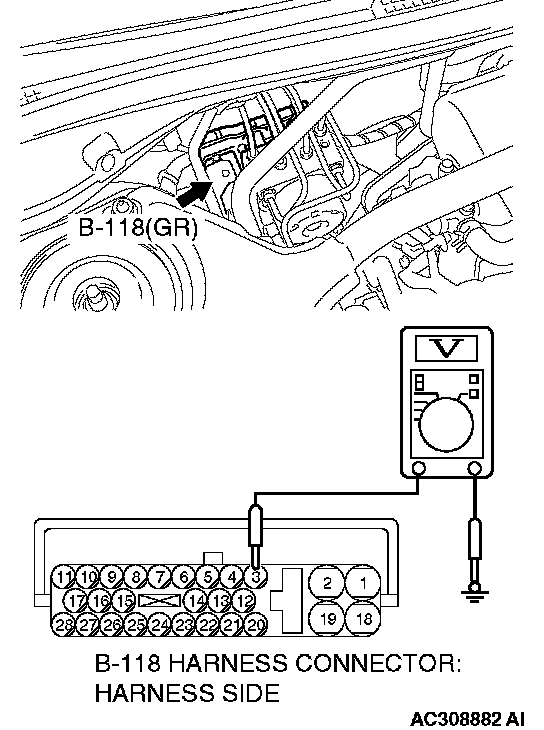 B-118(GR)

V

11 10 9 8 7 6 5 4 3
17 16 15 14 13 12
28 27 26 25 24 23 22 21 20
2 1
19 18

B-118 HARNESS CONNECTOR:
HARNESS SIDE

AC308882 AI