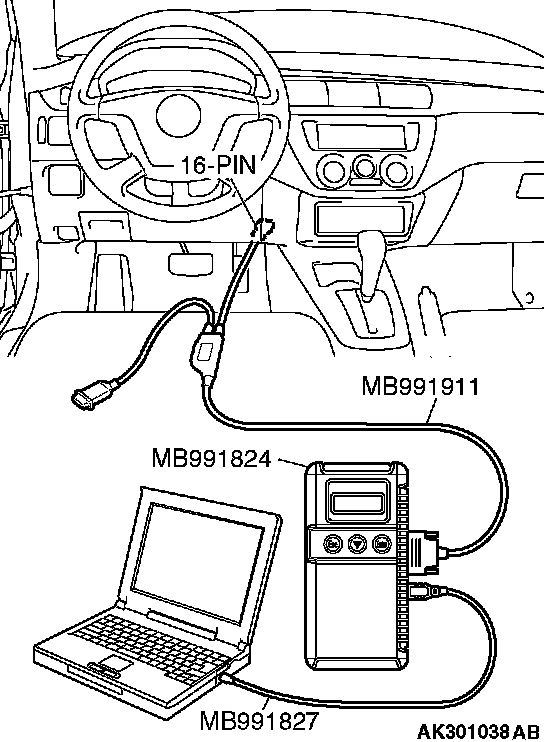 16-PIN

MB991911

MB991824

MB991827

AK301038 AB