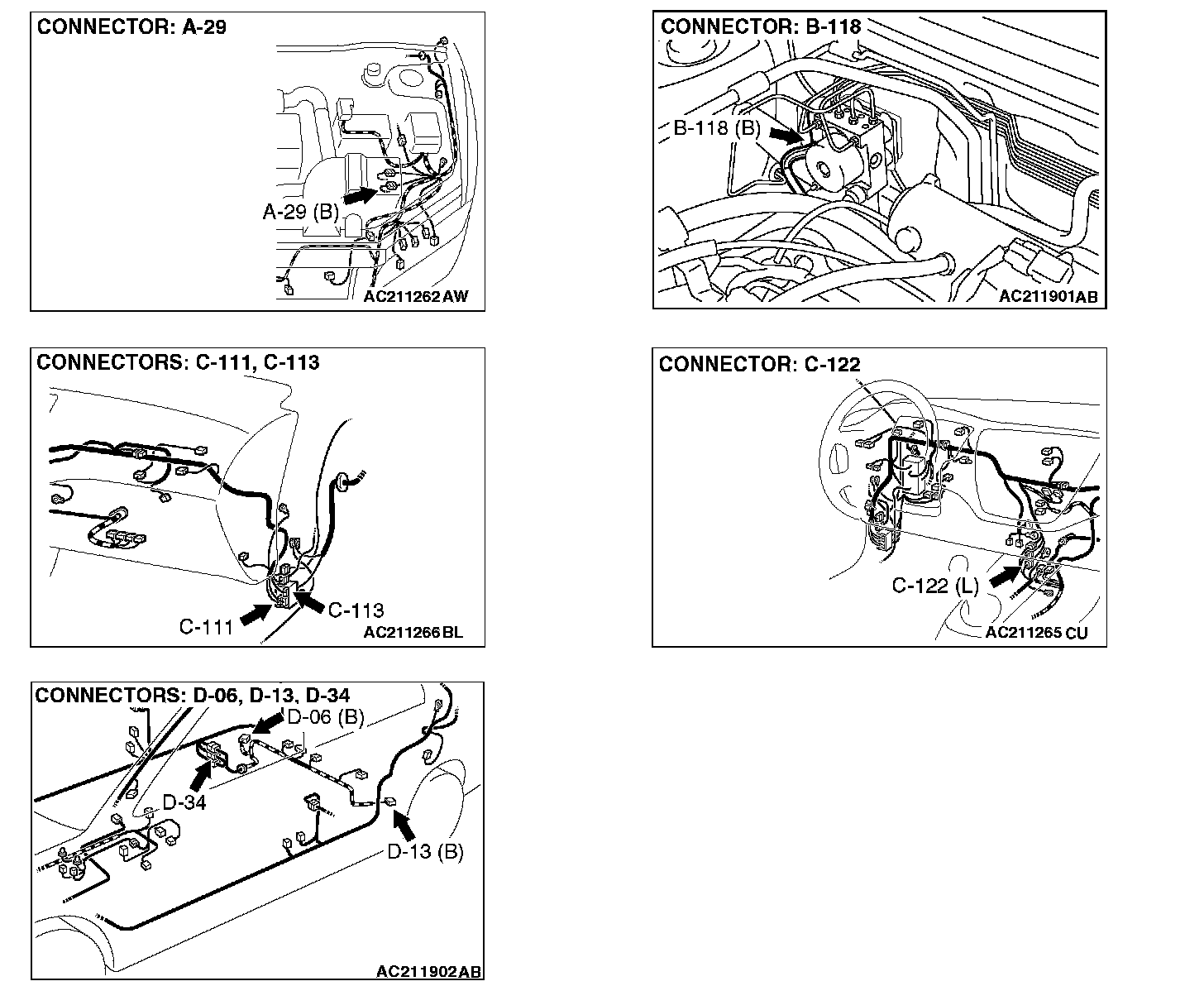 CONNECTOR: A-29

A-29 (B)

AC211262 AW

CONNECTOR: B-118

B-118 (B)

AC211901AB

CONNECTORS: C-111, C-113

C-111

C-113

AC211266 BL

CONNECTOR: C-122

C-122 (L)

AC211265 CU

CONNECTORS: D-06, D-13, D-34

D-06 (B)

D-34

D-13 (B)

AC211902AB