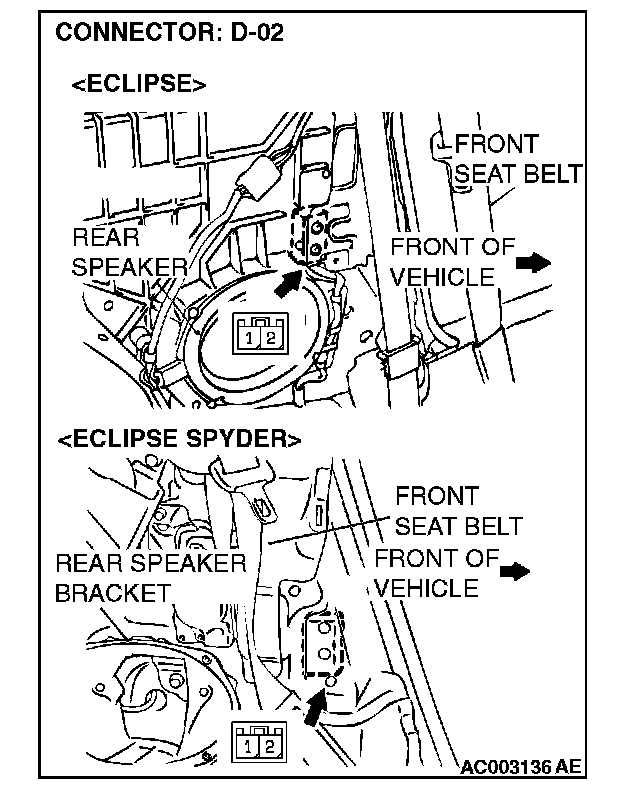 CONNECTOR: D-02

<ECLIPSE>

FRONT SEAT BELT

REAR SPEAKER

FRONT OF VEHICLE

1 2

<ECLIPSE SPYDER>

FRONT SEAT BELT

REAR SPEAKER BRACKET

FRONT OF VEHICLE

1 2

AC003136 AE