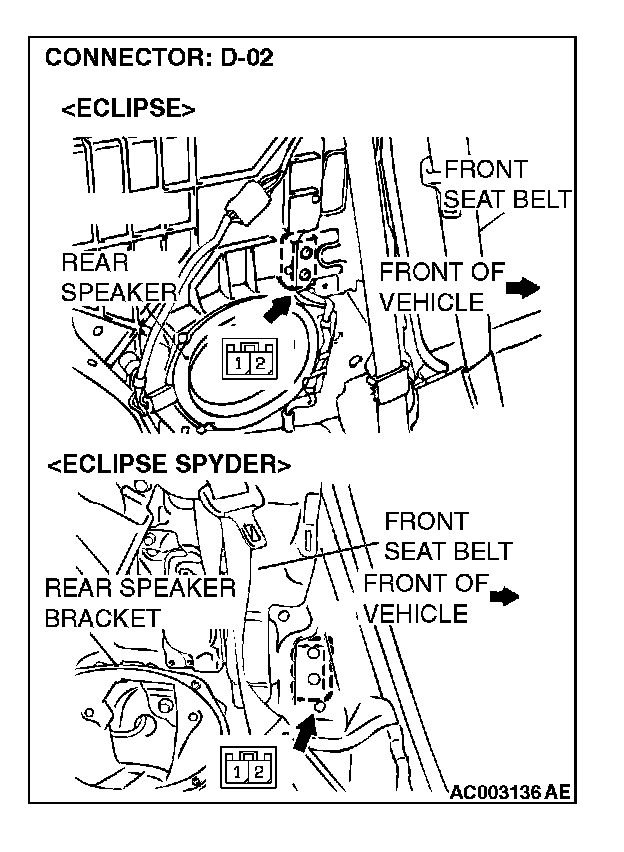 CONNECTOR: D-02

<ECLIPSE>

FRONT SEAT BELT

REAR SPEAKER

FRONT OF VEHICLE

1 2

<ECLIPSE SPYDER>

FRONT SEAT BELT

REAR SPEAKER BRACKET

FRONT OF VEHICLE

1 2

AC003136 AE