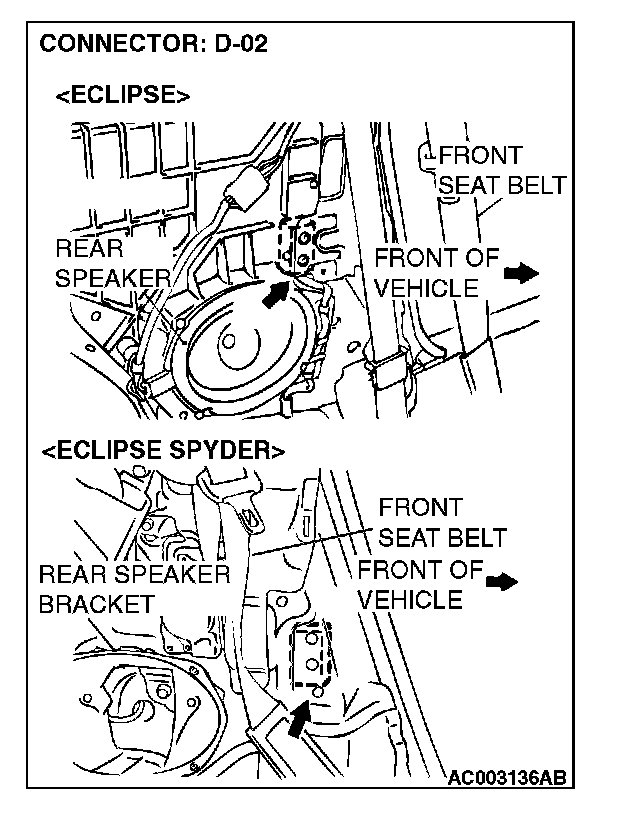 CONNECTOR: D-02

<ECLIPSE>

FRONT SEAT BELT

REAR SPEAKER

FRONT OF VEHICLE

<ECLIPSE SPYDER>

FRONT SEAT BELT

REAR SPEAKER BRACKET

FRONT OF VEHICLE

AC003136AB