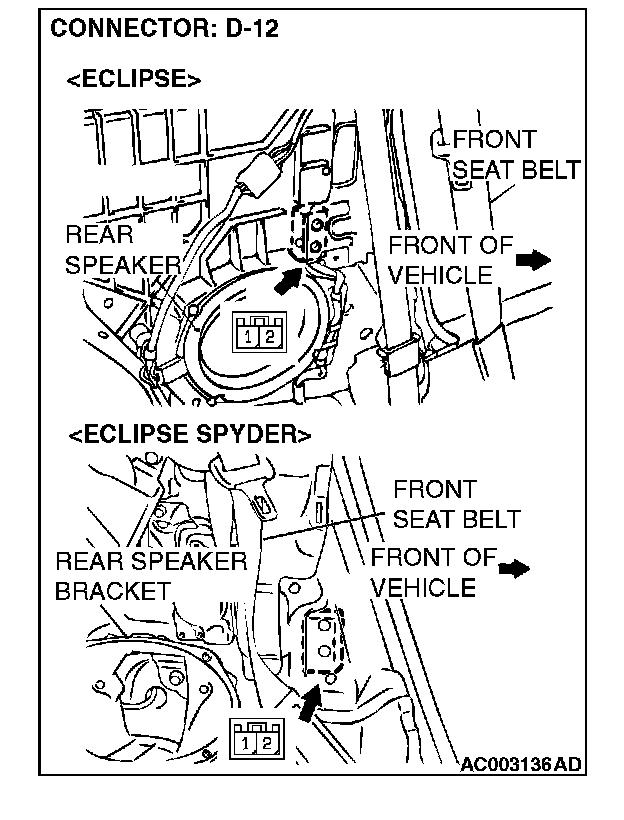 CONNECTOR: D-12

<ECLIPSE>

FRONT SEAT BELT

REAR SPEAKER

FRONT OF VEHICLE

1 2

<ECLIPSE SPYDER>

FRONT SEAT BELT

REAR SPEAKER BRACKET

FRONT OF VEHICLE

1 2

AC003136AD