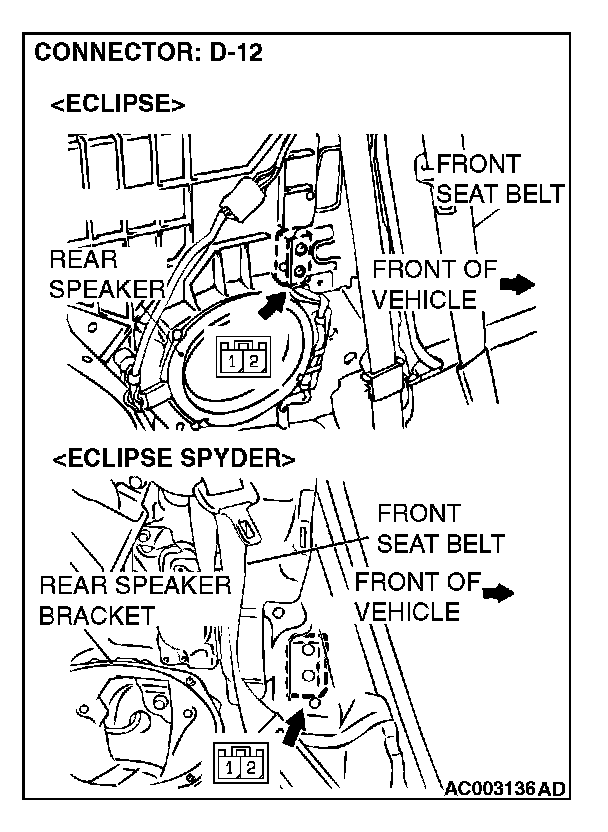 CONNECTOR: D-12

<ECLIPSE>

FRONT SEAT BELT

REAR SPEAKER

FRONT OF VEHICLE

1 2

<ECLIPSE SPYDER>

FRONT SEAT BELT

REAR SPEAKER BRACKET

FRONT OF VEHICLE

1 2

AC003136AD