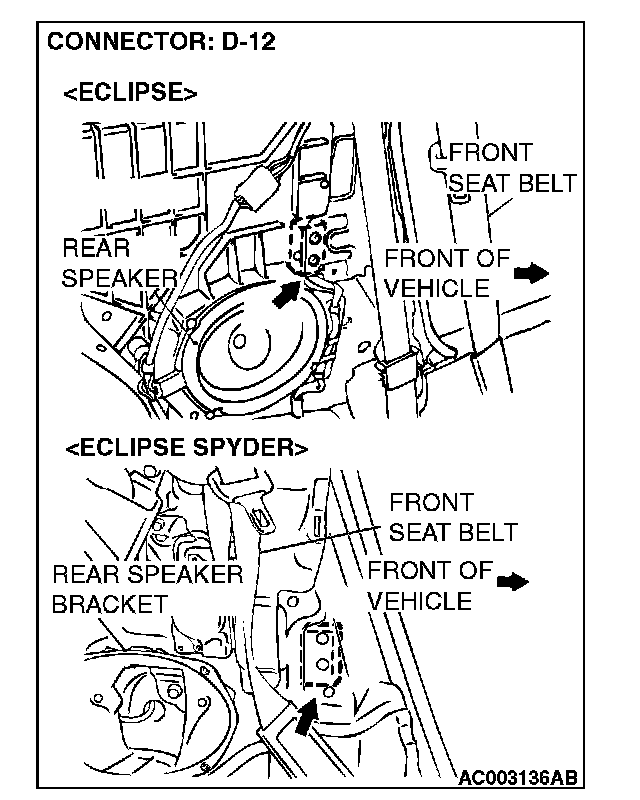 CONNECTOR: D-12

<ECLIPSE>

FRONT SEAT BELT

REAR SPEAKER

FRONT OF VEHICLE

<ECLIPSE SPYDER>

FRONT SEAT BELT

REAR SPEAKER BRACKET

FRONT OF VEHICLE

AC003136AB