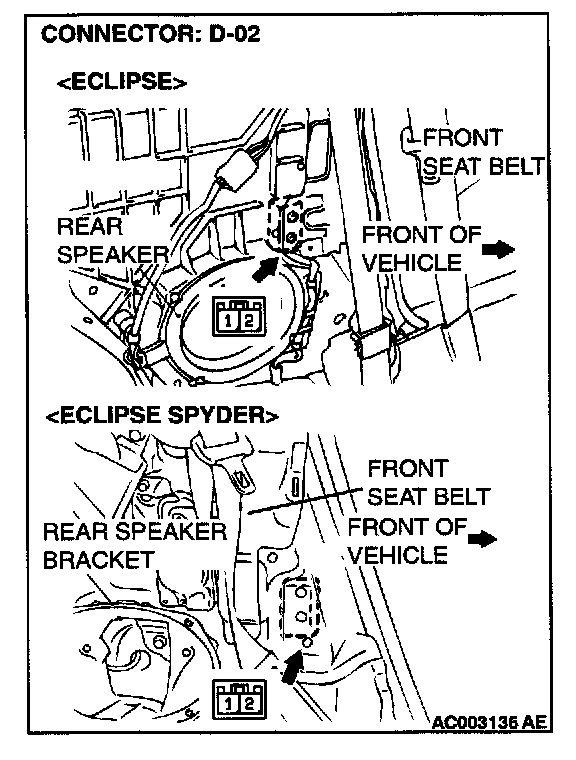 CONNECTOR: D-02

<ECLIPSE>

FRONT SEAT BELT

REAR SPEAKER

FRONT OF VEHICLE

1 2

<ECLIPSE SPYDER>

FRONT SEAT BELT

REAR SPEAKER BRACKET

FRONT OF VEHICLE

1 2

AC003136 AE