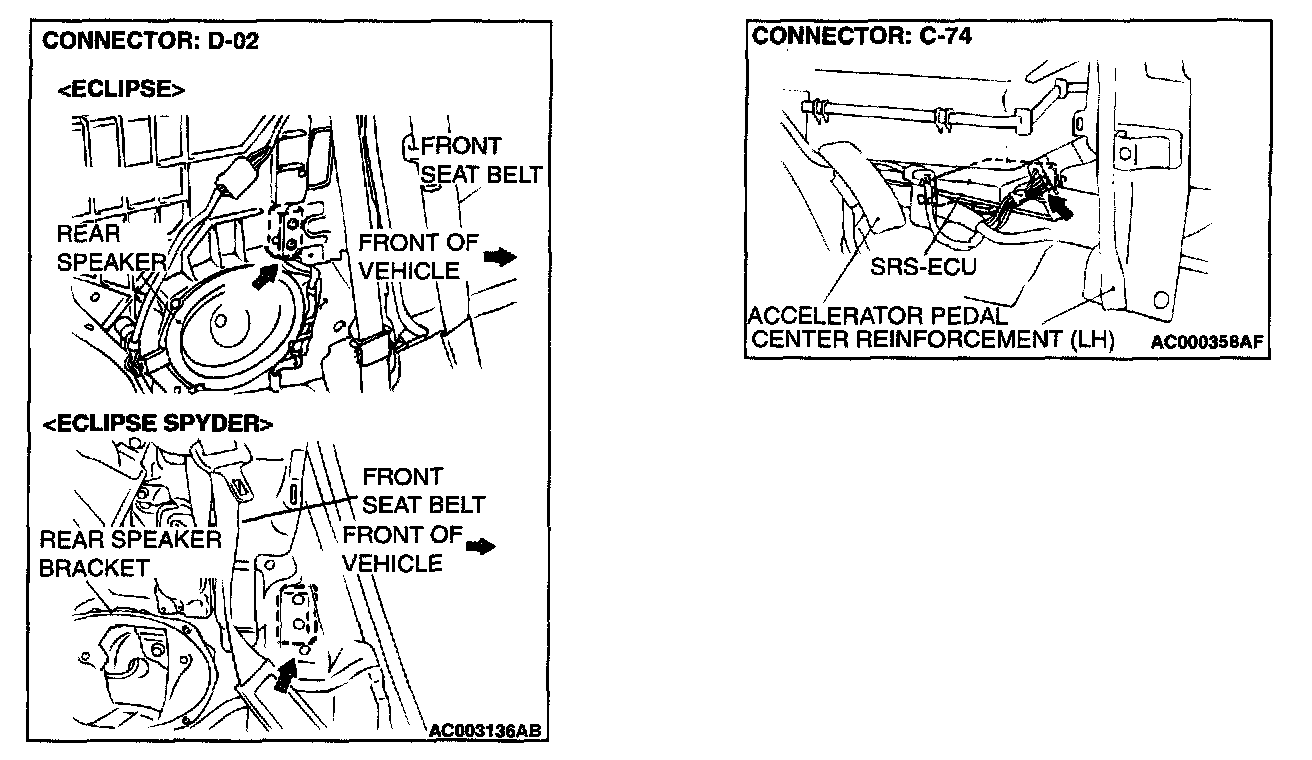 CONNECTOR: D-02

<ECLIPSE>

FRONT SEAT BELT

REAR SPEAKER

FRONT OF VEHICLE

<ECLIPSE SPYDER>

FRONT SEAT BELT

REAR SPEAKER BRACKET

FRONT OF VEHICLE

AC003136AB

CONNECTOR: C-74

SRS-ECU

ACCELERATOR PEDAL

CENTER REINFORCEMENT (LH)

AC000358AF