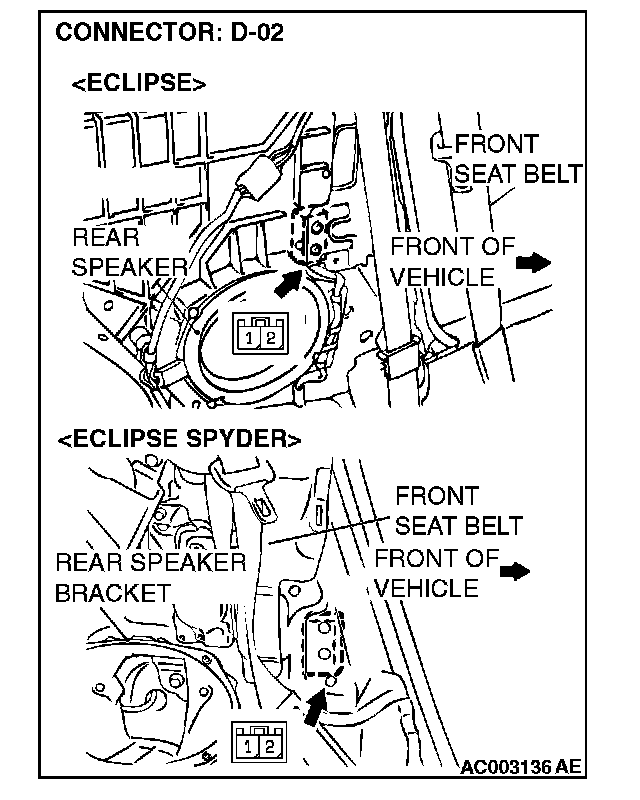 CONNECTOR: D-02

<ECLIPSE>

FRONT SEAT BELT

REAR SPEAKER

FRONT OF VEHICLE

1 2

<ECLIPSE SPYDER>

FRONT SEAT BELT

REAR SPEAKER BRACKET

FRONT OF VEHICLE

1 2

AC003136 AE