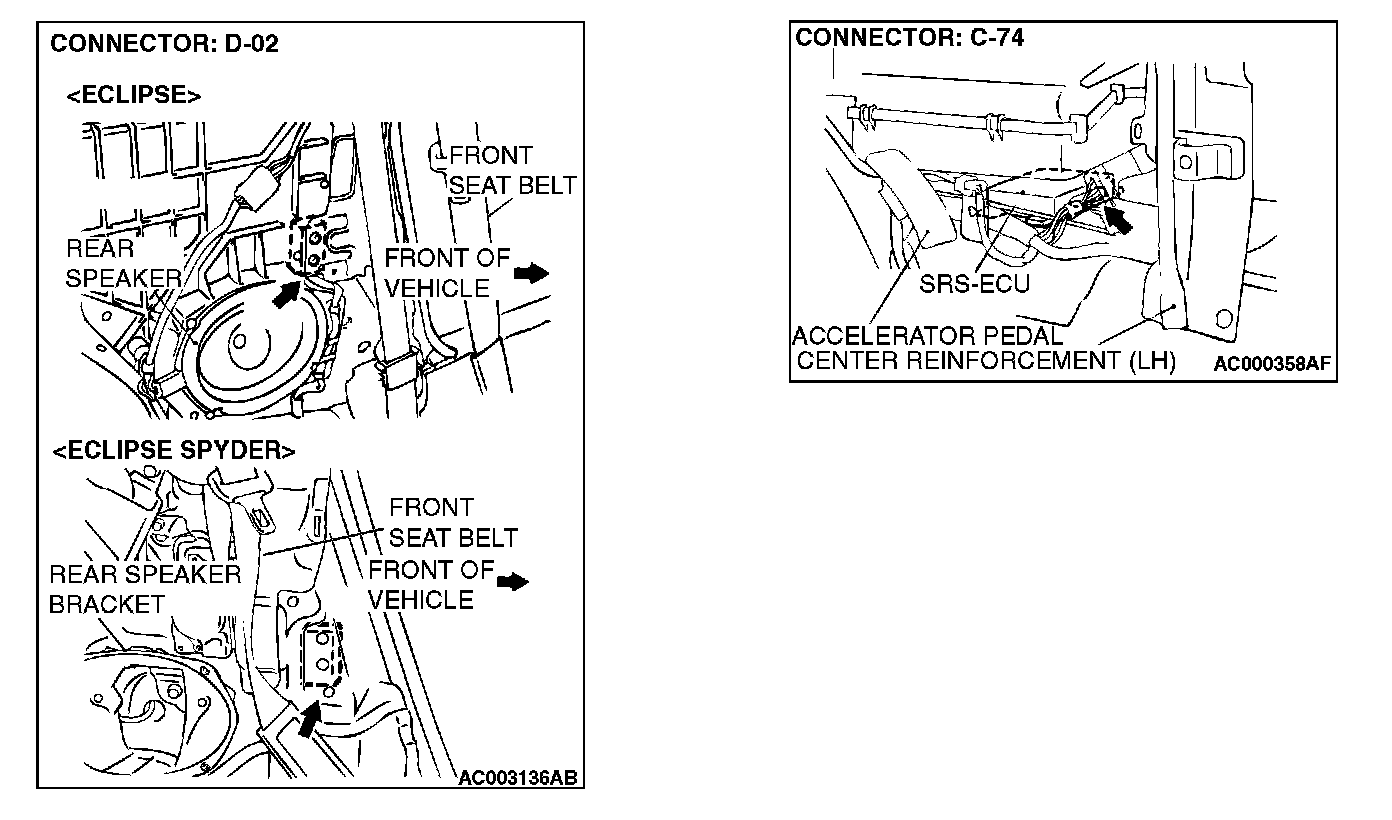 CONNECTOR: D-02

<ECLIPSE>

FRONT SEAT BELT

REAR SPEAKER

FRONT OF VEHICLE

<ECLIPSE SPYDER>

FRONT SEAT BELT

REAR SPEAKER BRACKET

FRONT OF VEHICLE

AC003136AB

CONNECTOR: C-74

SRS-ECU

ACCELERATOR PEDAL

CENTER REINFORCEMENT (LH)

AC000358AF