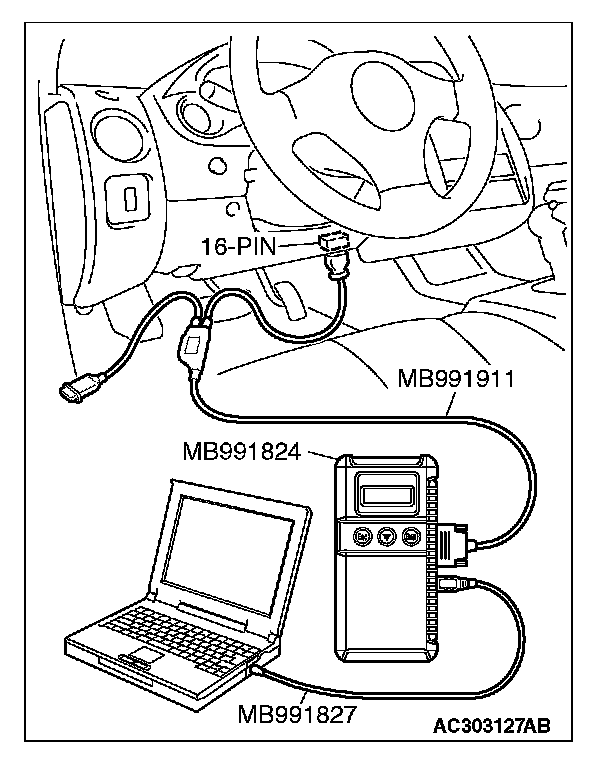 16-PIN
MB991911
MB991824
MB991827
AC303127AB