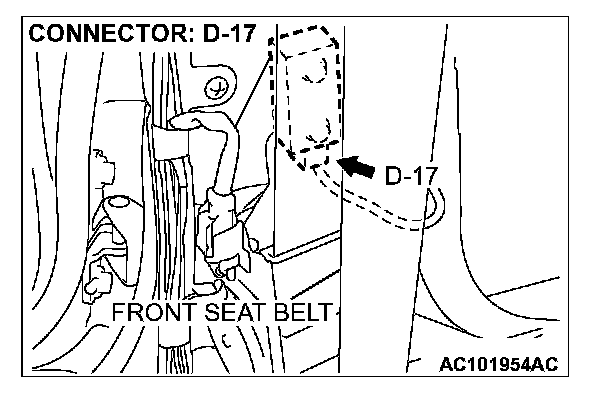 CONNECTOR: D-17

D-17

FRONT SEAT BELT

AC101954AC