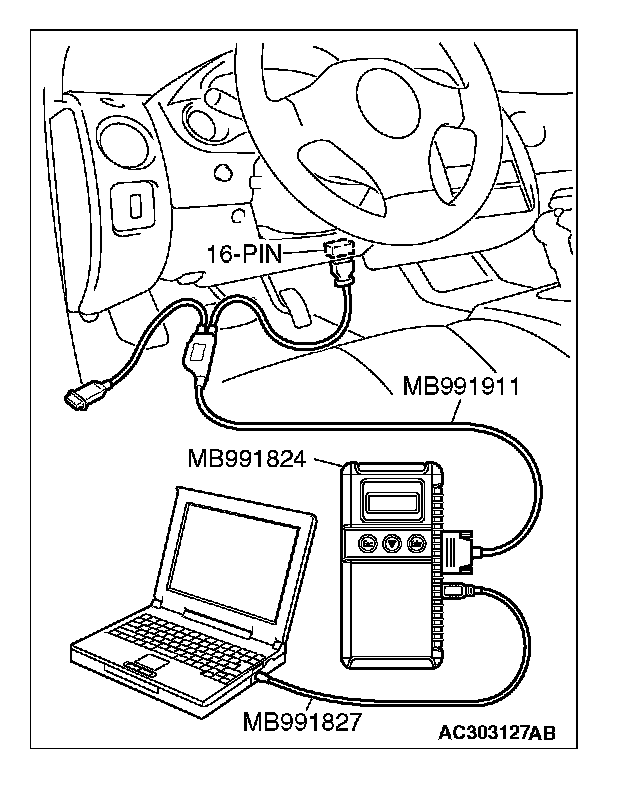 16-PIN
MB991911
MB991824
MB991827
AC303127AB