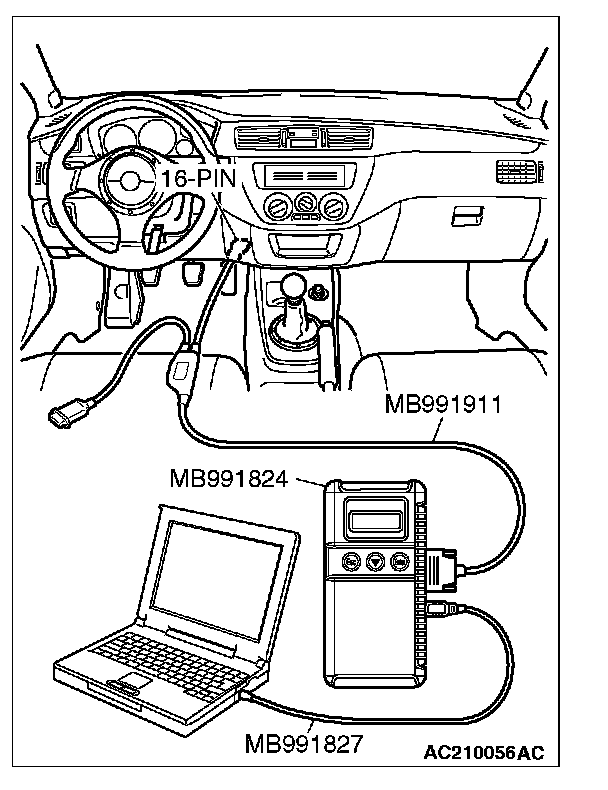 16-PIN
MB991911
MB991824
MB991827
AC210056AC