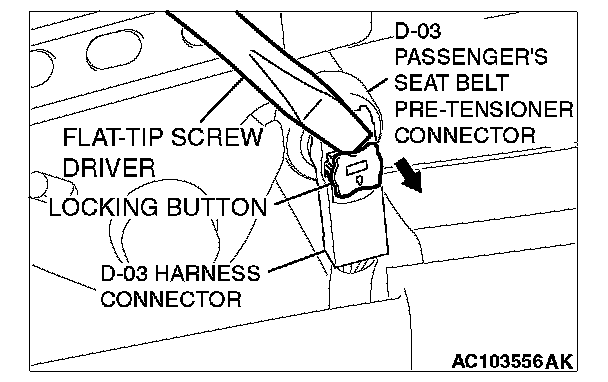 D-03
PASSENGER'S
SEAT BELT
PRE-TENSIONER
CONNECTOR

FLAT-TIP SCREW
DRIVER

LOCKING BUTTON

D-03 HARNESS
CONNECTOR

AC103556AK