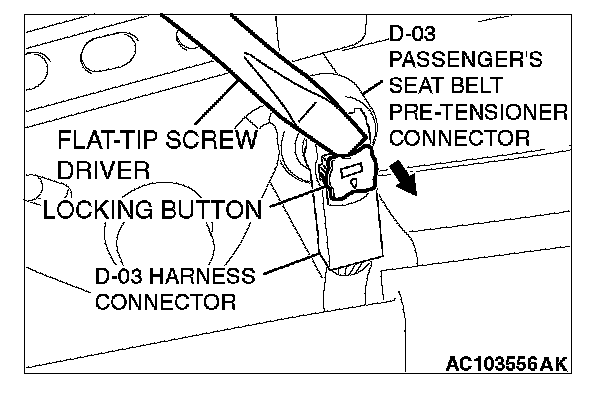 D-03
PASSENGER'S
SEAT BELT
PRE-TENSIONER
CONNECTOR

FLAT-TIP SCREW
DRIVER

LOCKING BUTTON

D-03 HARNESS
CONNECTOR

AC103556AK