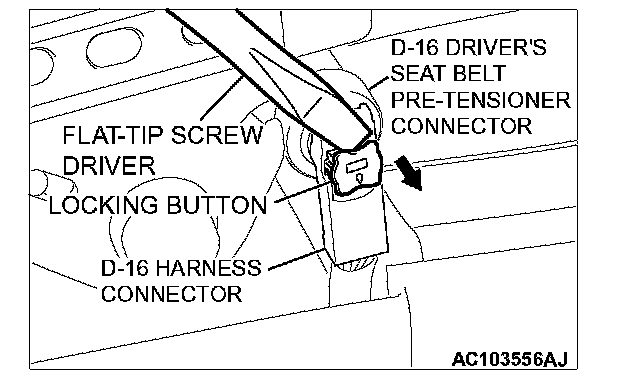 D-16 DRIVER'S SEAT BELT PRE-TENSIONER CONNECTOR

FLAT-TIP SCREW DRIVER

LOCKING BUTTON

D-16 HARNESS CONNECTOR

AC103556AJ