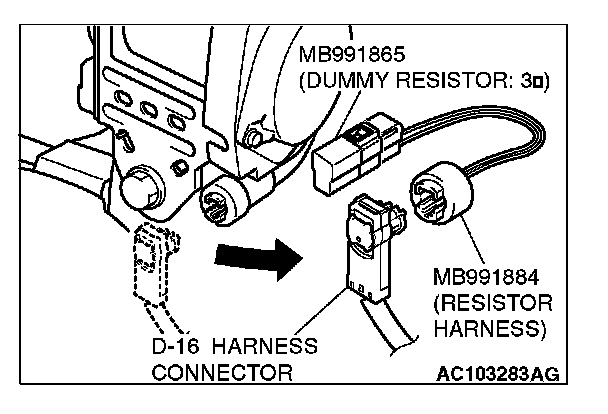 MB991865
(DUMMY RESISTOR: 3Ω)

MB991884
(RESISTOR
HARNESS)

D-16 HARNESS
CONNECTOR

AC103283AG