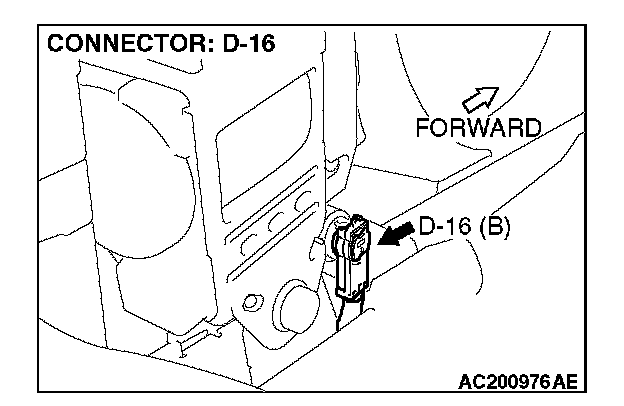 CONNECTOR: D-16

FORWARD

D-16 (B)

AC200976AE