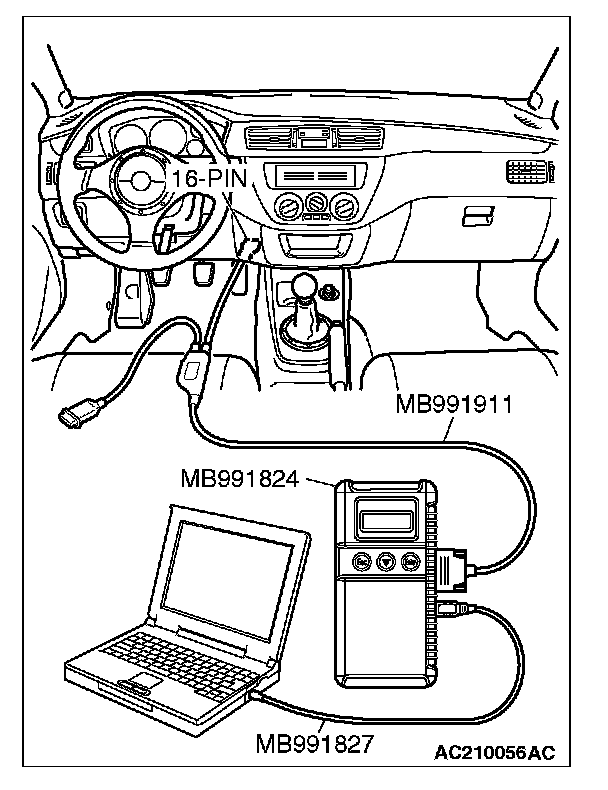 16-PIN

MB991911

MB991824

MB991827

AC210056AC