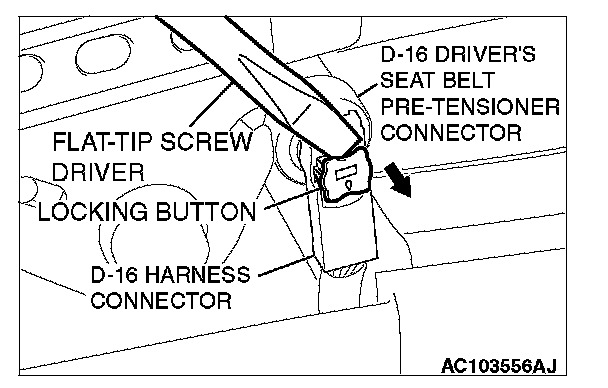 D-16 DRIVER'S SEAT BELT PRE-TENSIONER CONNECTOR

FLAT-TIP SCREW DRIVER

LOCKING BUTTON

D-16 HARNESS CONNECTOR

AC103556AJ