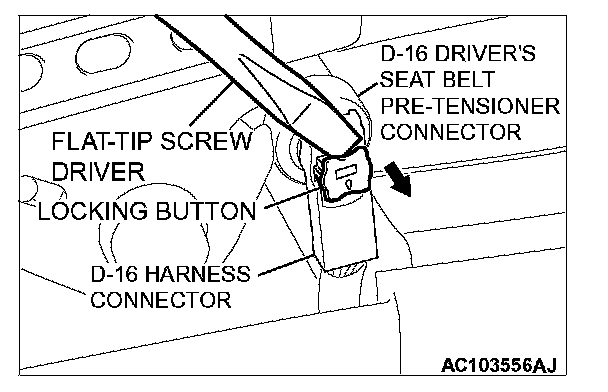 D-16 DRIVER'S SEAT BELT PRE-TENSIONER CONNECTOR

FLAT-TIP SCREW DRIVER

LOCKING BUTTON

D-16 HARNESS CONNECTOR

AC103556AJ