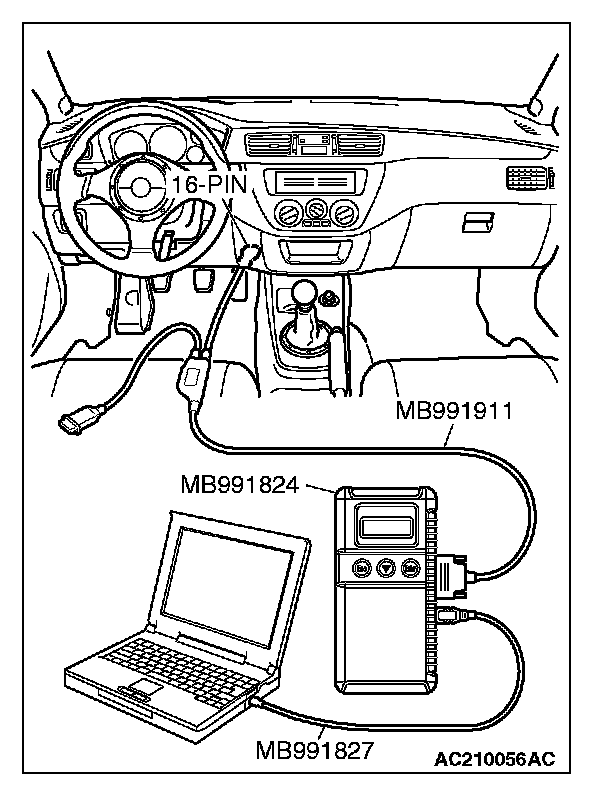 16-PIN

MB991911

MB991824

MB991827

AC210056AC