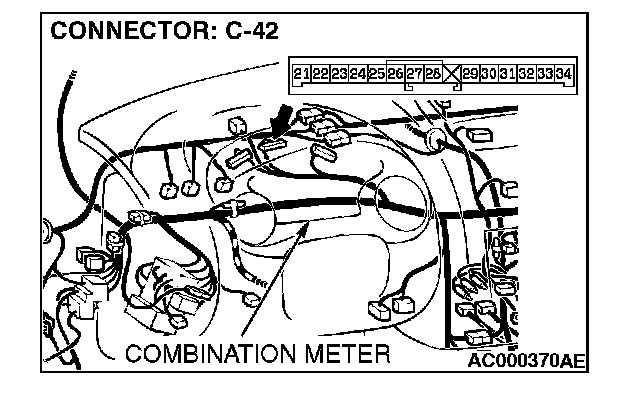 CONNECTOR: C-42

21 22 23 24 25 26 27 28 29 30 31 32 33 34

COMBINATION METER

AC000370AE