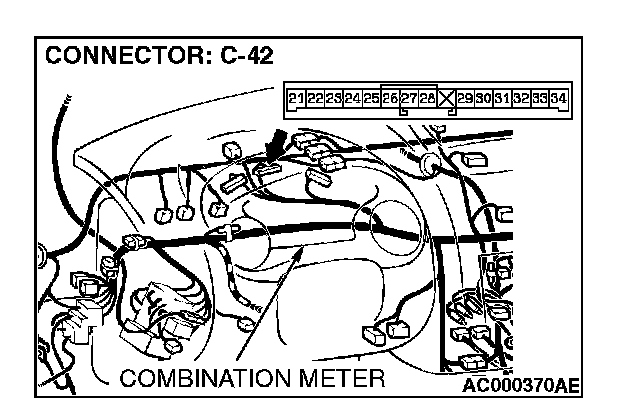 CONNECTOR: C-42

21 22 23 24 25 26 27 28 29 30 31 32 33 34

COMBINATION METER

AC000370AE