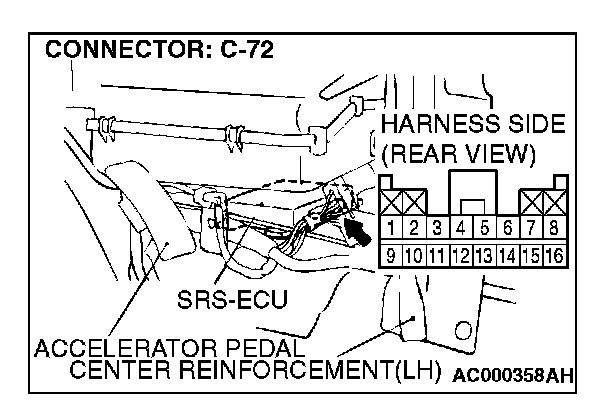 CONNECTOR: C-72

HARNESS SIDE
(REAR VIEW)

| 1 | 2 | 3 | 4 | 5 | 6 | 7 | 8 |
|---|---|---|---|---|---|---|---|
| 9 | 10 | 11 | 12 | 13 | 14 | 15 | 16 |

SRS-ECU

ACCELERATOR PEDAL

CENTER REINFORCEMENT(LH)

AC000358AH