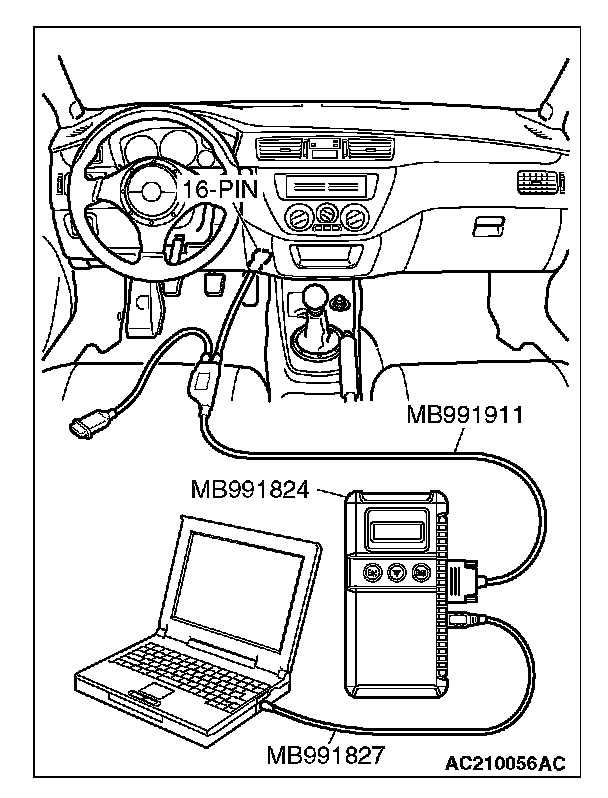 16-PIN

MB991911

MB991824

MB991827

AC210056AC