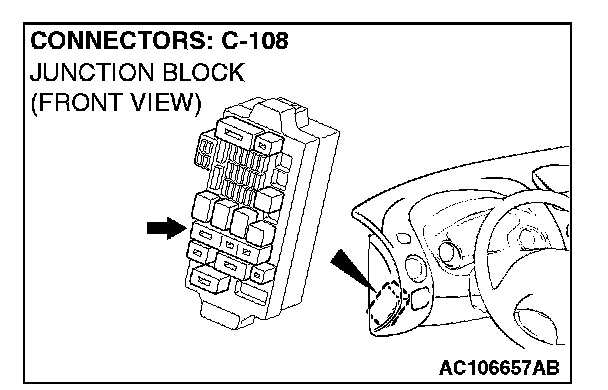 CONNECTORS: C-108
JUNCTION BLOCK
(FRONT VIEW)

AC106657AB