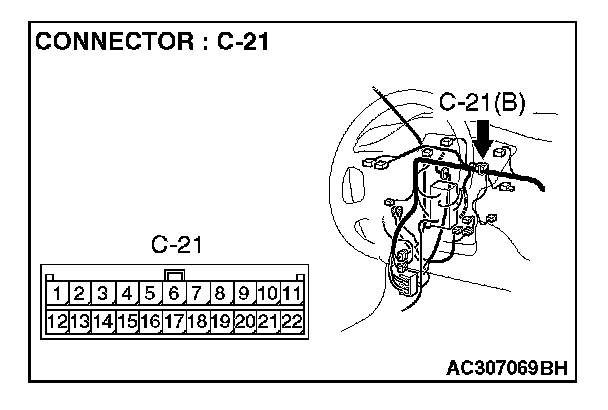 CONNECTOR : C-21

C-21(B)

C-21

| 1 | 2 | 3 | 4 | 5 | 6 | 7 | 8 | 9 | 10 | 11 |
|---|---|---|---|---|---|---|---|---|---|---|
| 12 | 13 | 14 | 15 | 16 | 17 | 18 | 19 | 20 | 21 | 22 |

AC307069BH