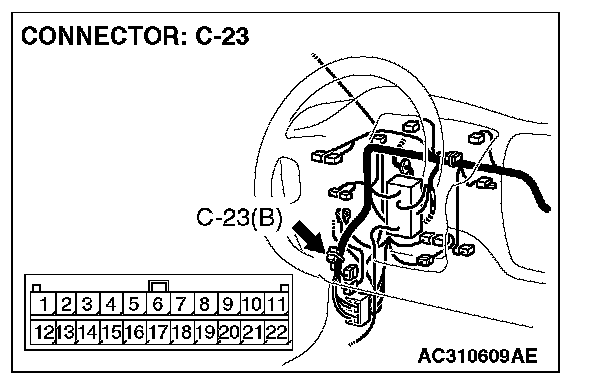 CONNECTOR: C-23

C-23(B)

| 1 | 2 | 3 | 4 | 5 | 6 | 7 | 8 | 9 | 10 | 11 |
|---|---|---|---|---|---|---|---|---|---|---|
| 12 | 13 | 14 | 15 | 16 | 17 | 18 | 19 | 20 | 21 | 22 |

AC310609AE