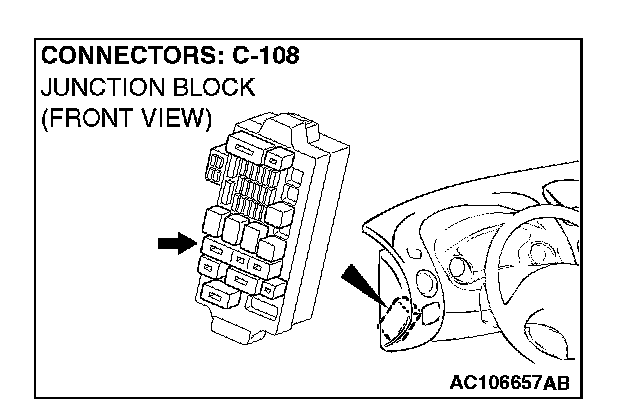 CONNECTORS: C-108
JUNCTION BLOCK
(FRONT VIEW)

AC106657AB