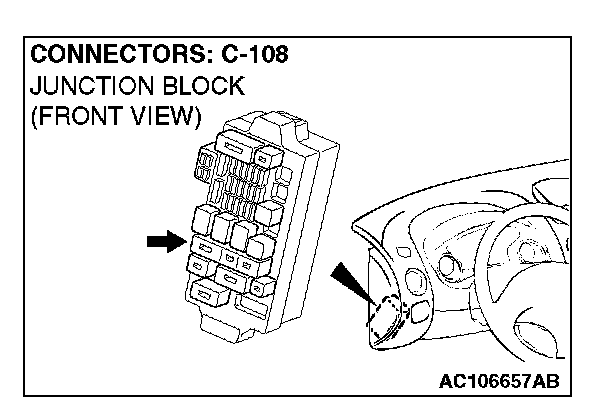 CONNECTORS: C-108
JUNCTION BLOCK
(FRONT VIEW)

AC106657AB